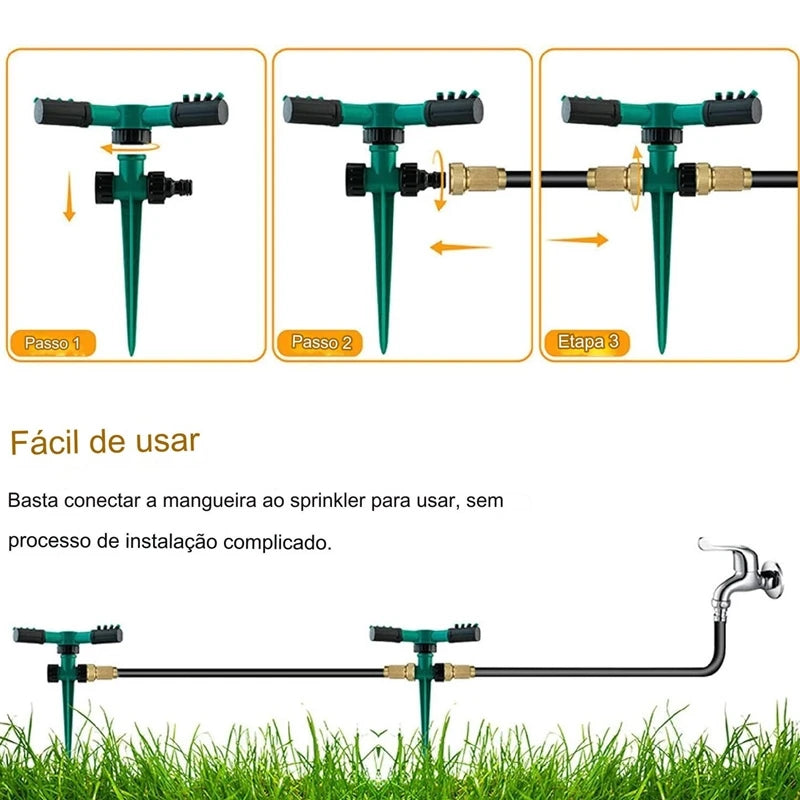 Passo 1

Passo 2

Etapa 3

Fácil de usar

Basta conectar a mangueira ao sprinkler para usar, sem processo de instalação complicado.