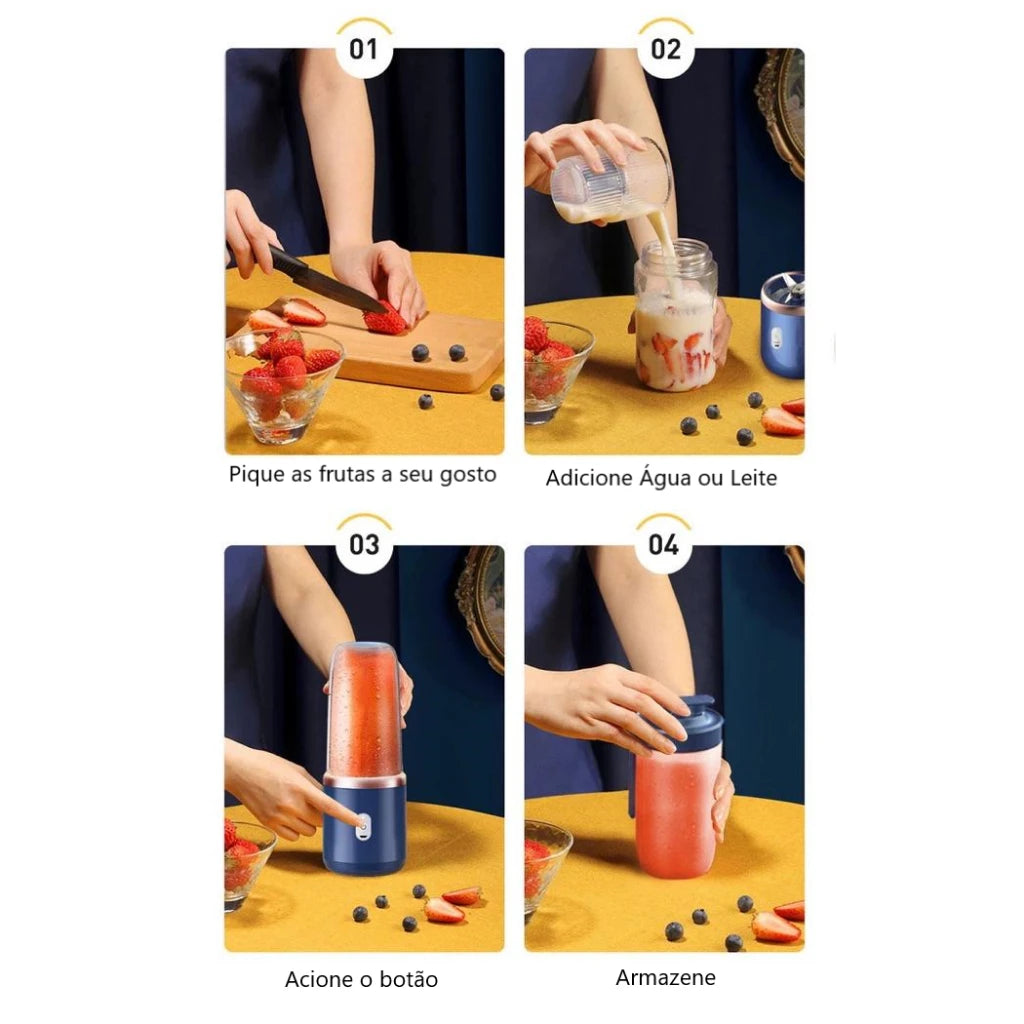 01

Pique as frutas a seu gosto

02

Adicione Água ou Leite

03

Acione o botão

04

Armazene