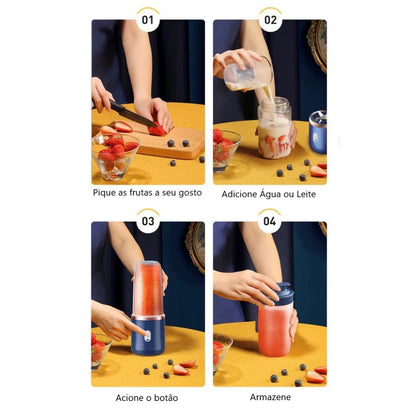 01

Pique as frutas a seu gosto

02

Adicione Água ou Leite

03

Acione o botão

04

Armazene