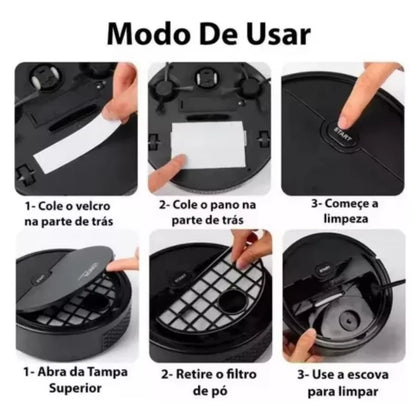 Modo De Usar

START

1- Cole o velcro na parte de trás

2- Cole o pano na parte de trás

3- Começe a limpeza

1- Abra da Tampa Superior

2- Retire o filtro de pó

3- Use a escova para limpar