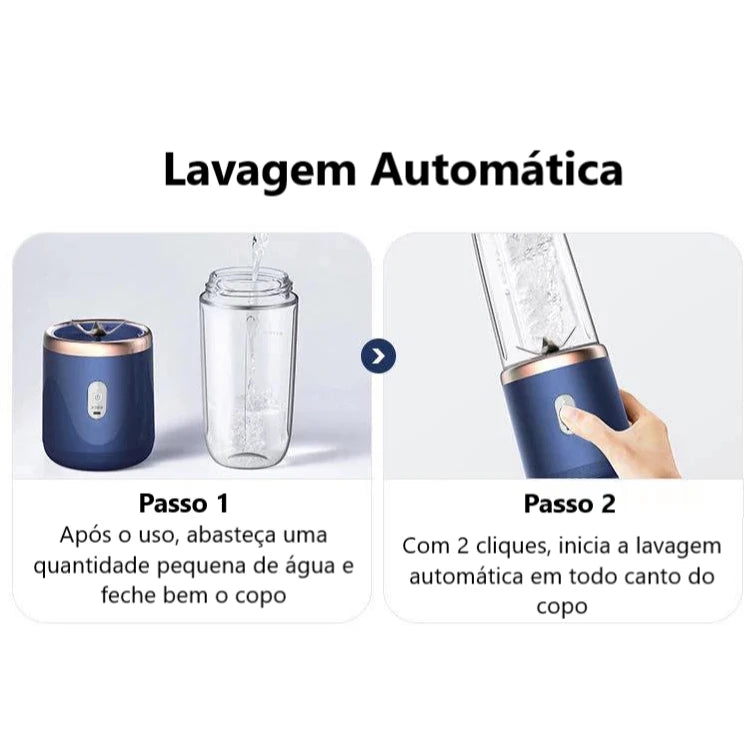 Lavagem Automática

Passo 1
Após o uso, abasteça uma quantidade pequena de água e feche bem o copo

Passo 2
Com 2 cliques, inicia a lavagem automática em todo canto do copo